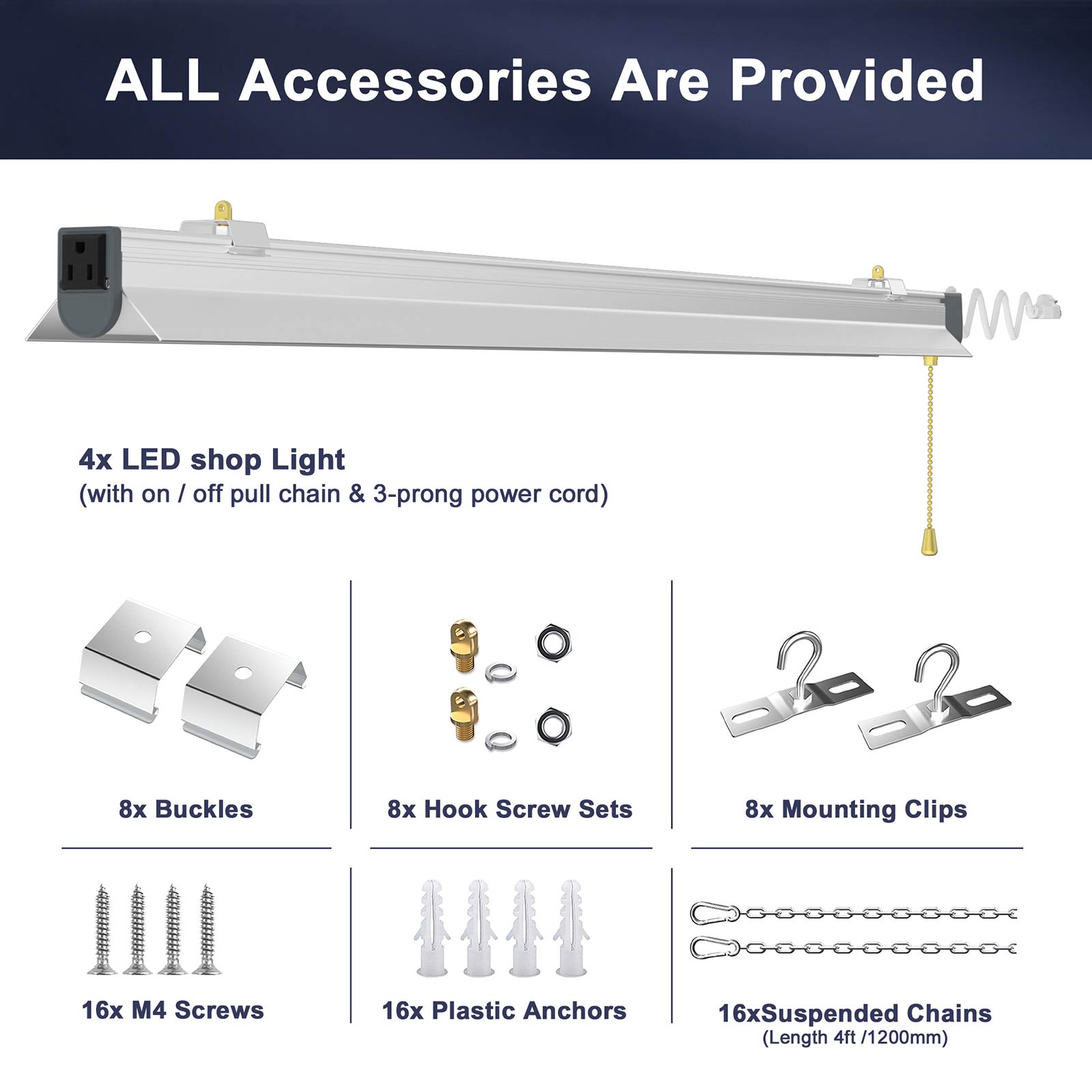 ALL Accessories Are Provided

4x LED shop Light
(with on / off pull chain & 3-prong power cord)

8x Buckles

8x Hook Screw Sets

8x Mounting Clips

16x M4 Screws

16x Plastic Anchors

16xSuspended Chains
(Length 4ft /1200mm)