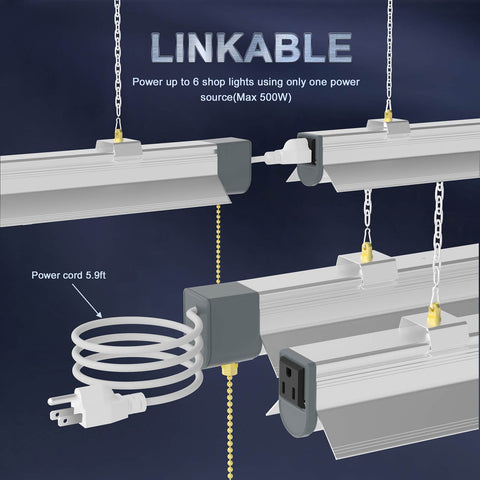 LINKABLE

Power up to 6 shop lights using only one power source(Max 500W)

Power cord 5.9ft