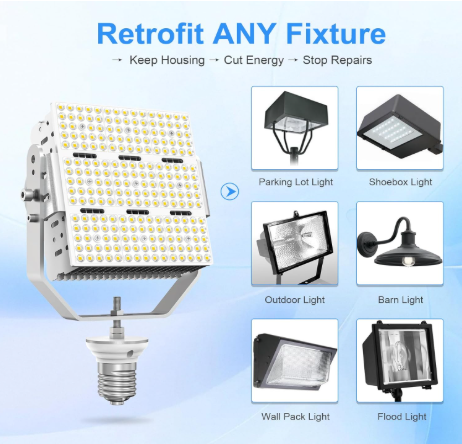 Retrofit ANY Fixture

→ Keep Housing → Cut Energy → Stop Repairs

Parking Lot Light

Shoebox Light

Outdoor Light

Barn Light

Wall Pack Light

Flood Light